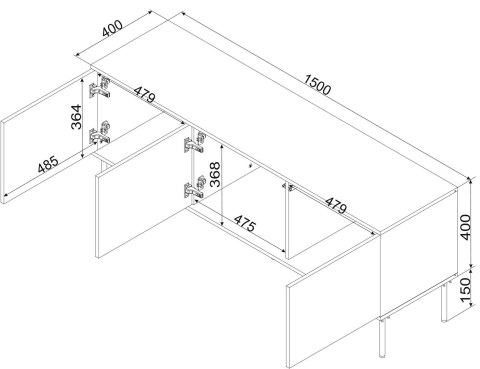 400
1500
479
364
485
368
475
479
400
150