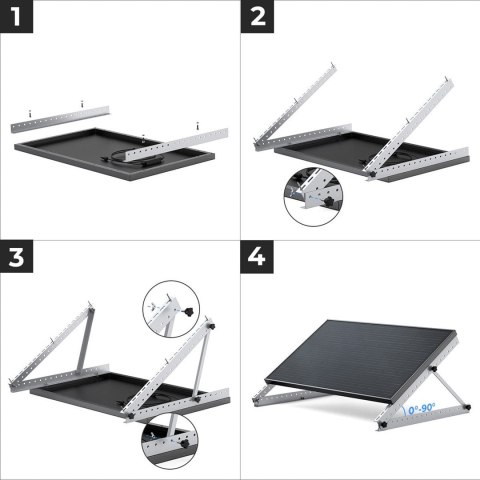 1

2

3

4

0°-90°