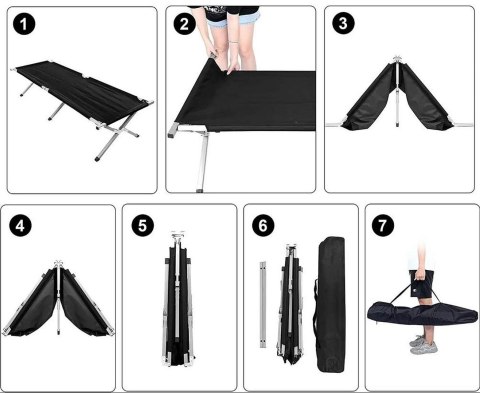 1

2

3

4

5

6

7